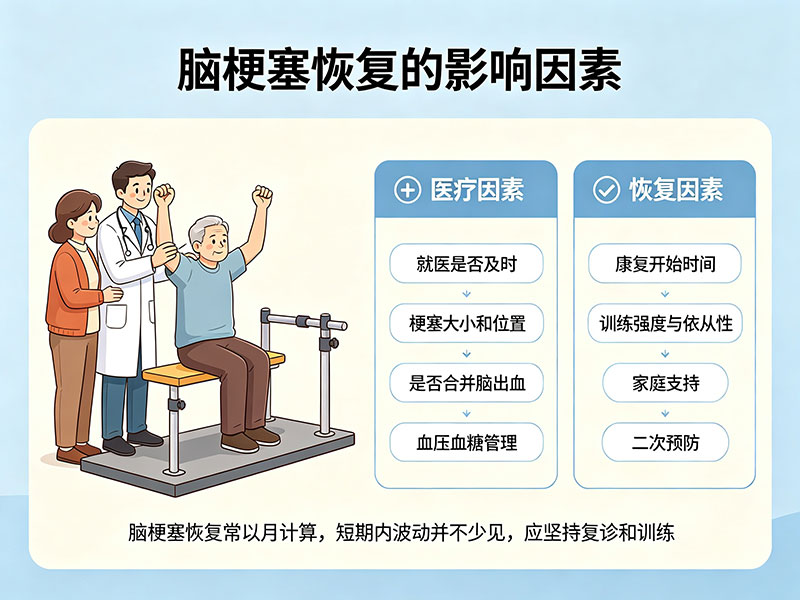 脑梗塞恢复的影响因素

医疗因素

就医是否及时

梗塞大小和位置

是否合并脑出血

血压血糖管理

恢复因素

康复开始时间

训练强度与依从性

家庭支持

二次预防

脑梗塞恢复常以月计算，短期内波动并不少见，应坚持复诊和训练